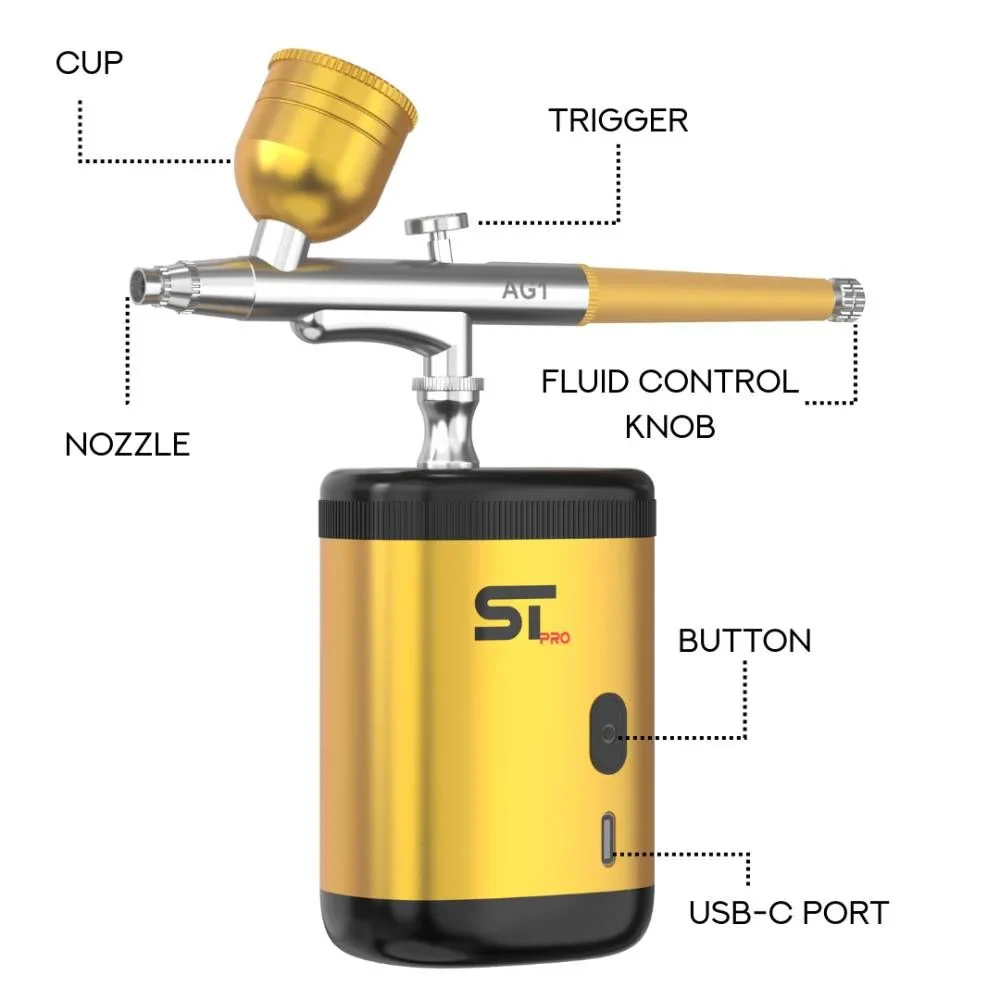 CUP

TRIGGER

AG1

FLUID CONTROL KNOB

NOZZLE

ST PRO

BUTTON

USB-C PORT